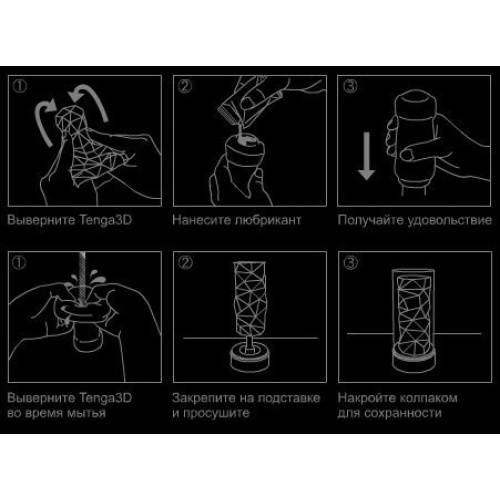 ①
Выверните Tenga3D

②
Нанесите любрикант

③
Получайте удовольствие

①
Выверните Tenga3D во время мытья

②
Закрепите на подставке и просушите

③
Накройте колпаком для сохранности