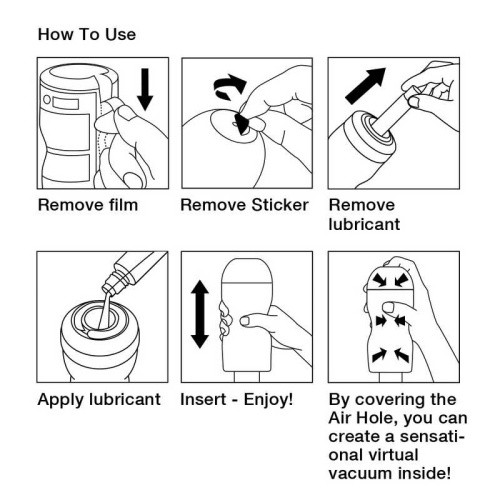 How To Use

Remove film

Remove Sticker

Remove lubricant

Apply lubricant

Insert - Enjoy!

By covering the Air Hole, you can create a sensational virtual vacuum inside!