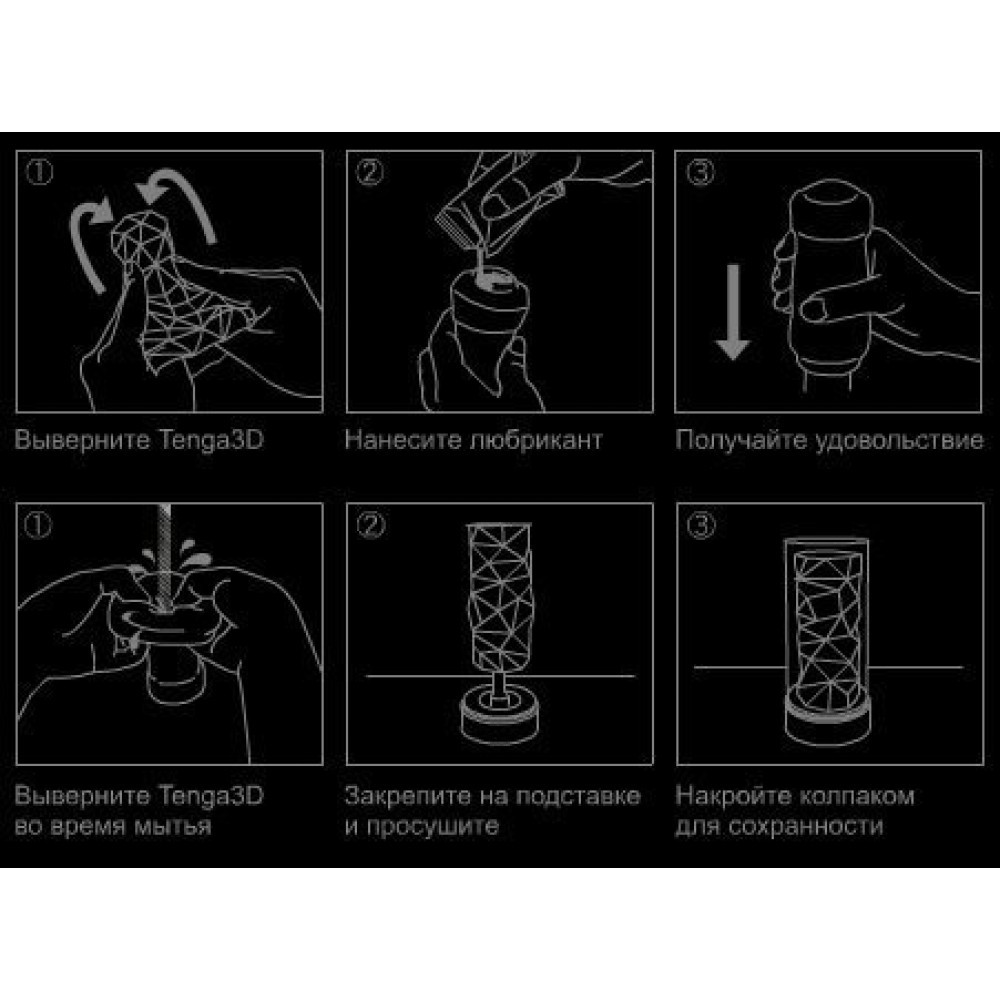 ①

Выверните Tenga3D

②

Нанесите любрикант

③

Получайте удовольствие

①

Выверните Tenga3D во время мытья

②

Закрепите на подставке и просушите

③

Накройте колпаком для сохранности