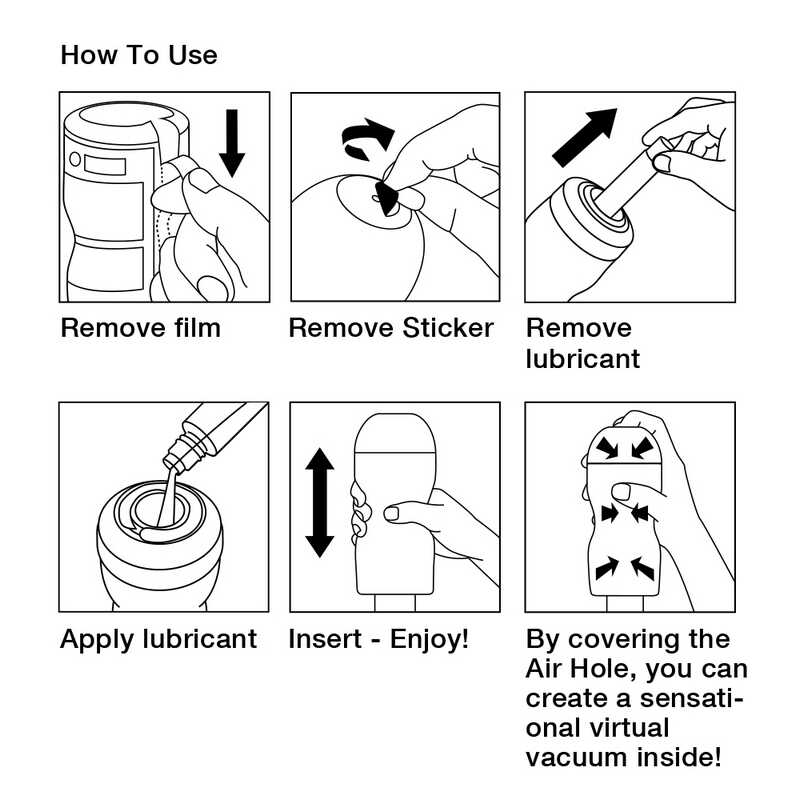 How To Use

Remove film

Remove Sticker

Remove lubricant

Apply lubricant

Insert - Enjoy!

By covering the Air Hole, you can create a sensational virtual vacuum inside!