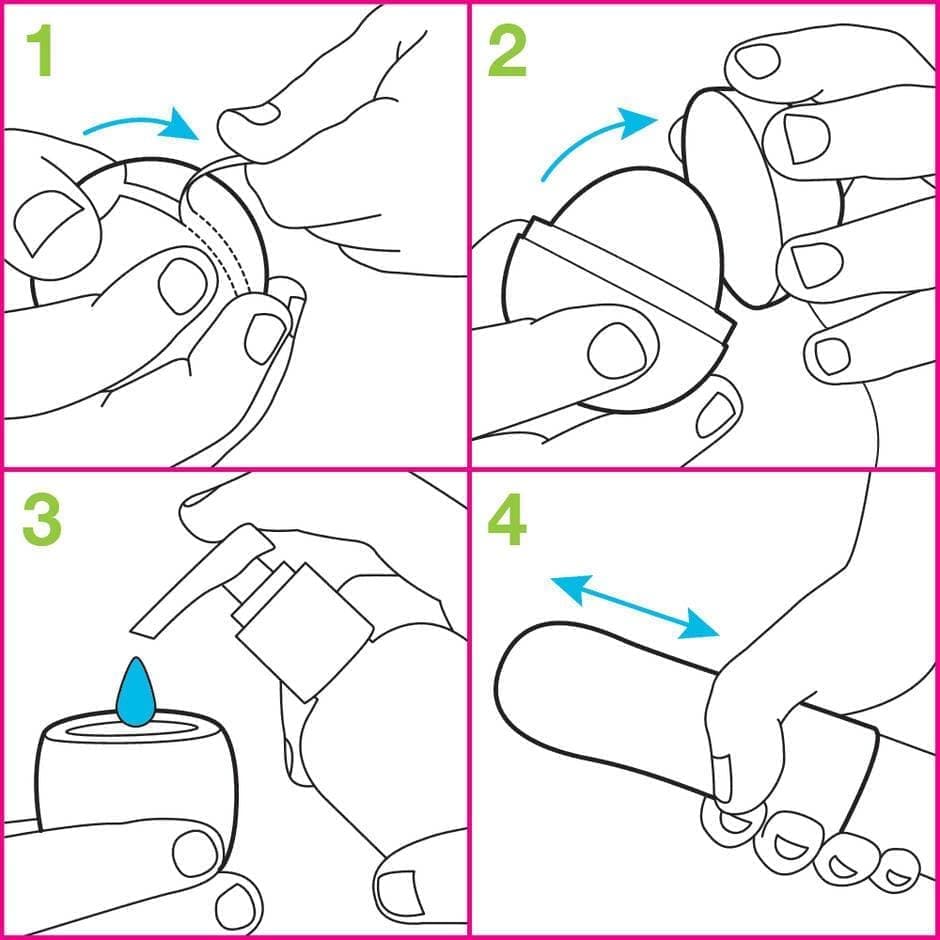 1

2

3

4